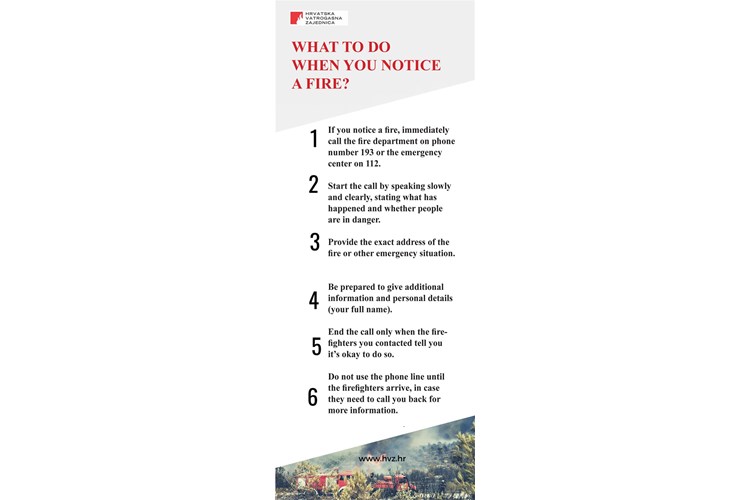 HRVATSKA VATROGASNA ZAJEDNICA

WHAT TO DO WHEN YOU NOTICE A FIRE?

1 If you notice a fire, immediately call the fire department on phone number 193 or the emergency center on 112.

2 Start the call by speaking slowly and clearly, stating what has happened and whether people are in danger.

3 Provide the exact address of the fire or other emergency situation.

4 Be prepared to give additional information and personal details (your full name).

5 End the call only when the firefighters you contacted tell you it's okay to do so.

6 Do not use the phone line until the firefighters arrive, in case they need to call you back for more information.

www.hvz.hr